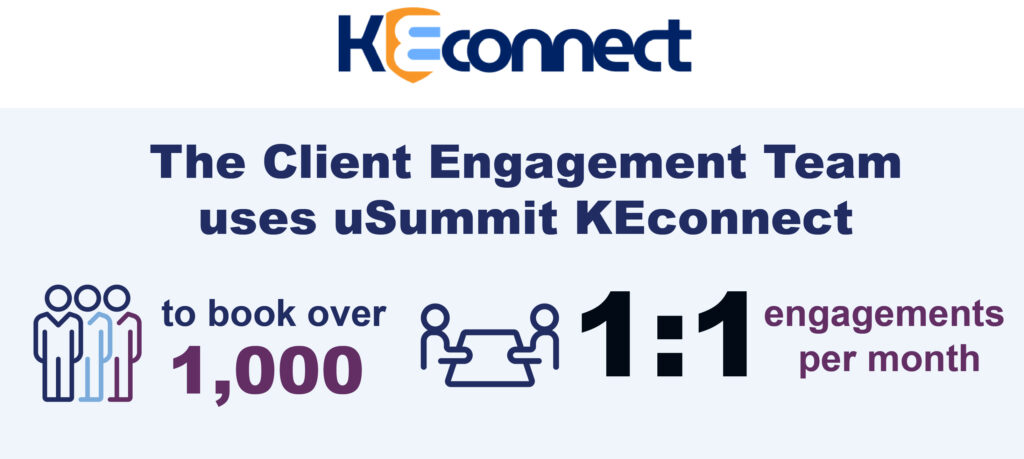 KEconnect

The Client Engagement Team uses uSummit KEconnect

to book over 1,000

1:1 engagements per month