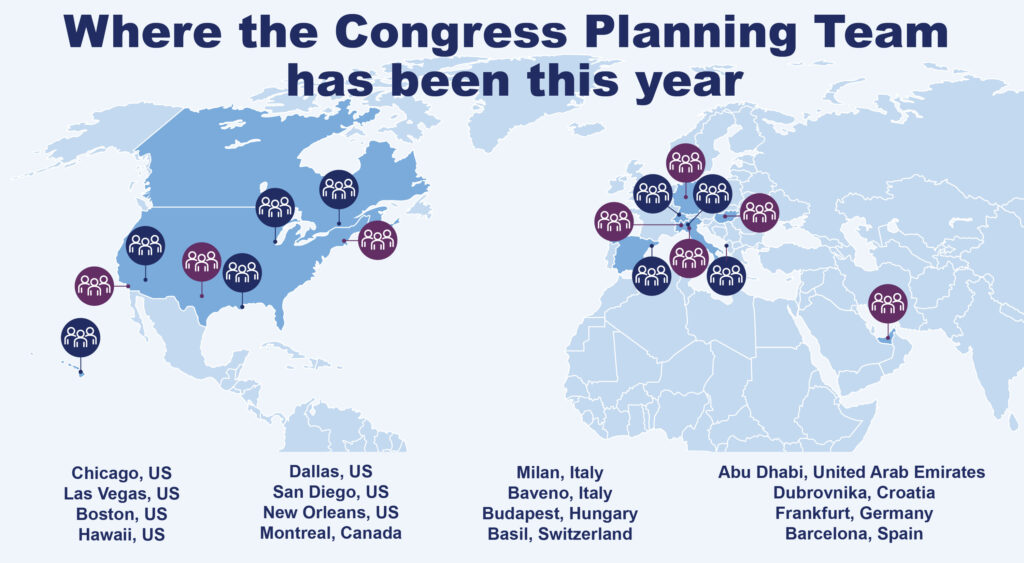 Where the Congress Planning Team has been this year

Chicago, US
Las Vegas, US
Boston, US
Hawaii, US

Dallas, US
San Diego, US
New Orleans, US
Montreal, Canada

Milan, Italy
Baveno, Italy
Budapest, Hungary
Basil, Switzerland

Abu Dhabi, United Arab Emirates
Dubrovnika, Croatia
Frankfurt, Germany
Barcelona, Spain